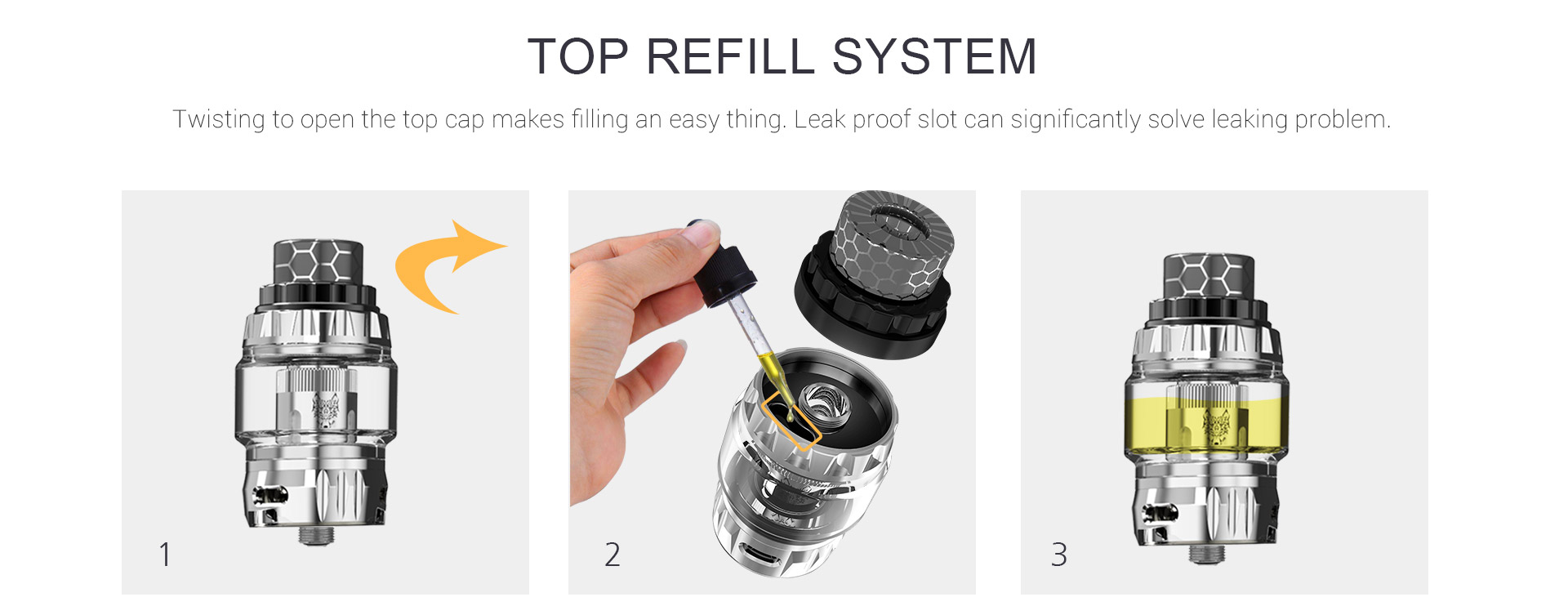 TOP REFILL SYSTEM

Twisting to open the top cap makes filling an easy thing. Leak proof slot can significantly solve leaking problem.

1

2

3