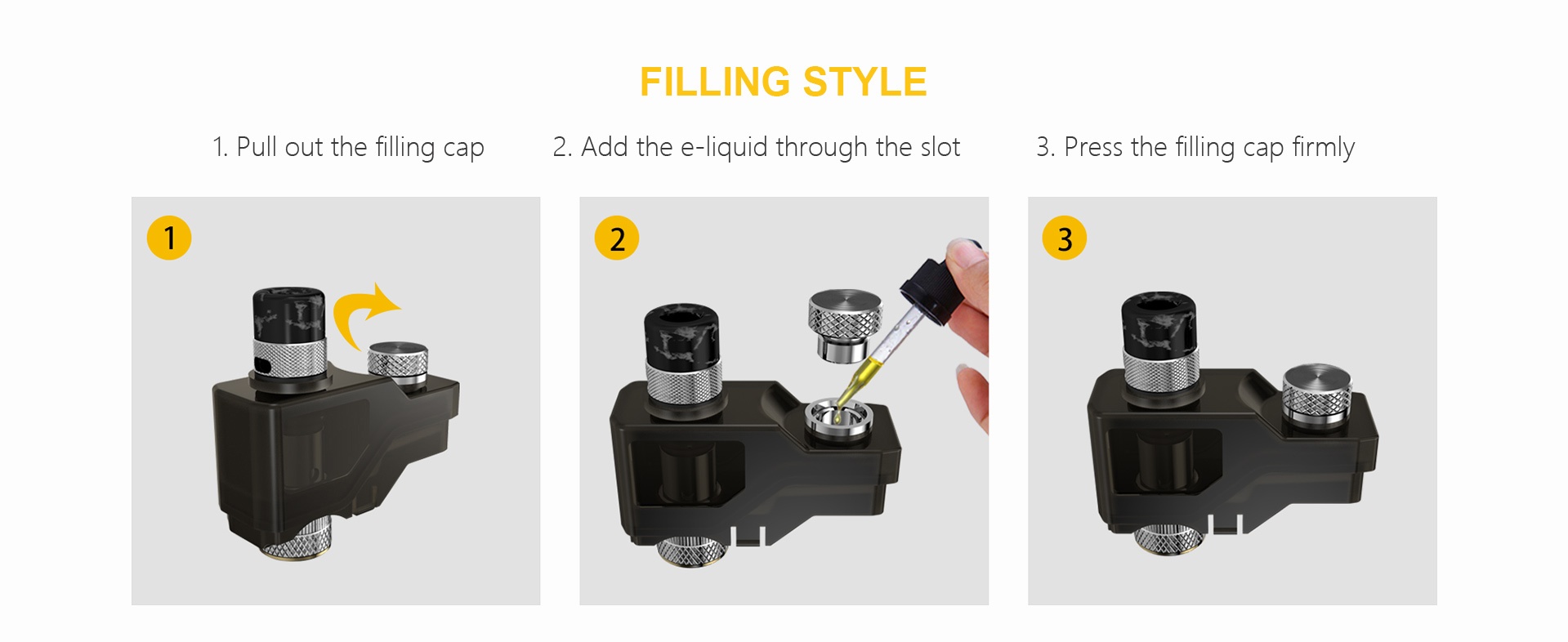 FILLING STYLE

1. Pull out the filling cap

2. Add the e-liquid through the slot

3. Press the filling cap firmly

1

2

3